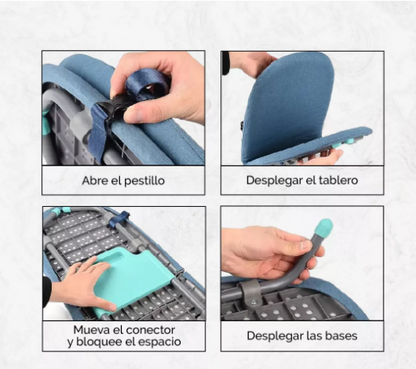 Abre el pestillo

Desplegar el tablero

Mueva el conector
y bloquee el espacio

Desplegar las bases