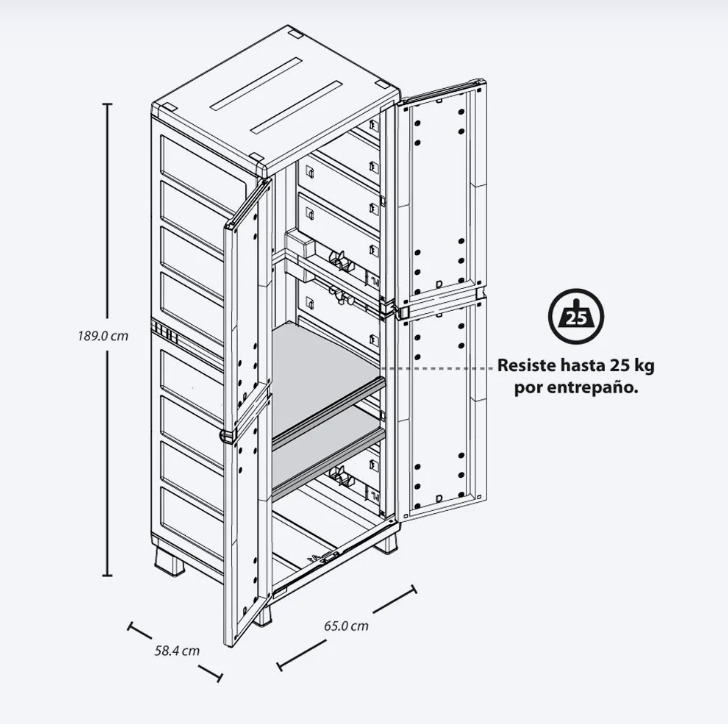 189.0 cm

25

Resiste hasta 25 kg por entrepaño.

58.4 cm

65.0 cm